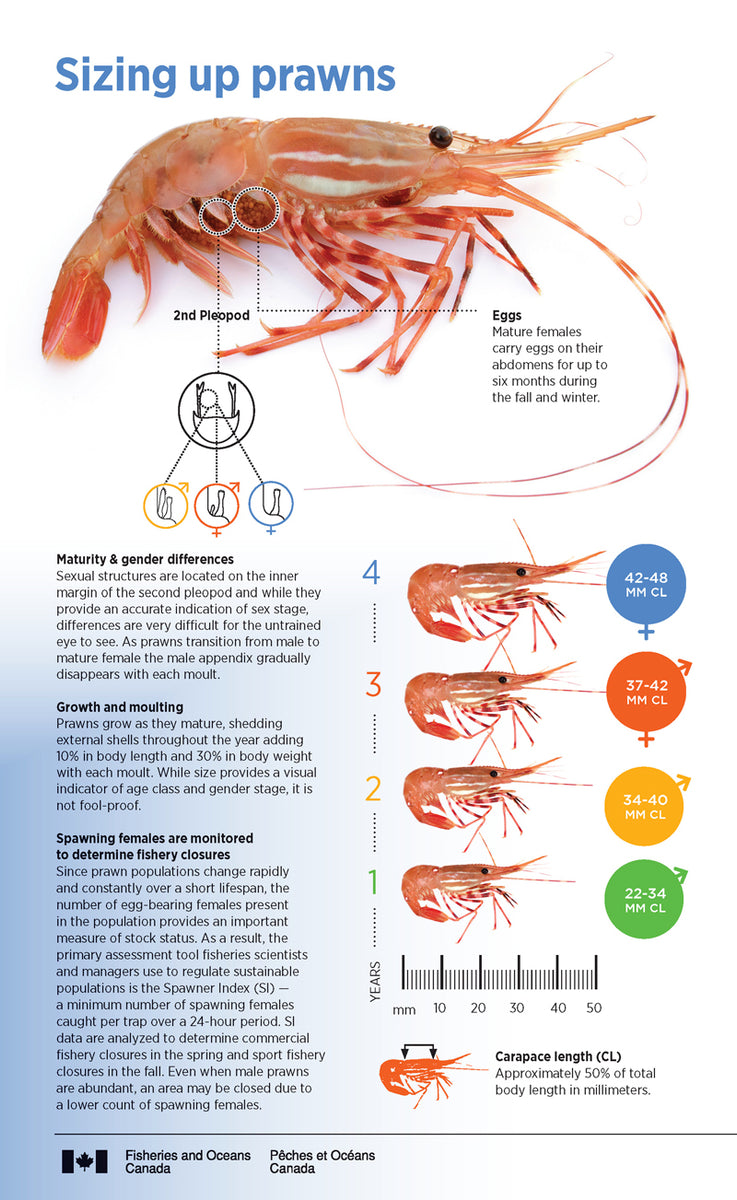 Sizing up prawns

2nd Pleopod

Eggs
Mature females carry eggs on their abdomens for up to six months during the fall and winter.

Maturity & gender differences
Sexual structures are located on the inner margin of the second pleopod and while they provide an accurate indication of sex stage, differences are very difficult for the untrained eye to see. As prawns transition from male to mature female the male appendix gradually disappears with each moult.

Growth and moulting
Prawns grow as they mature, shedding external shells throughout the year adding 10% in body length and 30% in body weight with each moult. While size provides a visual indicator of age class and gender stage, it is not fool-proof.

Spawning females are monitored to determine fishery closures
Since prawn populations change rapidly and constantly over a short lifespan, the number of egg-bearing females present in the population provides an important measure of stock status. As a result, the primary assessment tool fisheries scientists and managers use to regulate sustainable populations is the Spawner Index (SI) — a minimum number of spawning females caught per trap over a 24-hour period. SI data are analyzed to determine commercial fishery closures in the spring and sport fishery closures in the fall. Even when male prawns are abundant, an area may be closed due to a lower count of spawning females.

4
42-48 MM CL

3
37-42 MM CL

2
34-40 MM CL

1
22-34 MM CL

YEARS

mm 10 20 30 40 50

Carapace length (CL)
Approximately 50% of total body length in millimeters.

Fisheries and Oceans Canada Pêches et Océans Canada